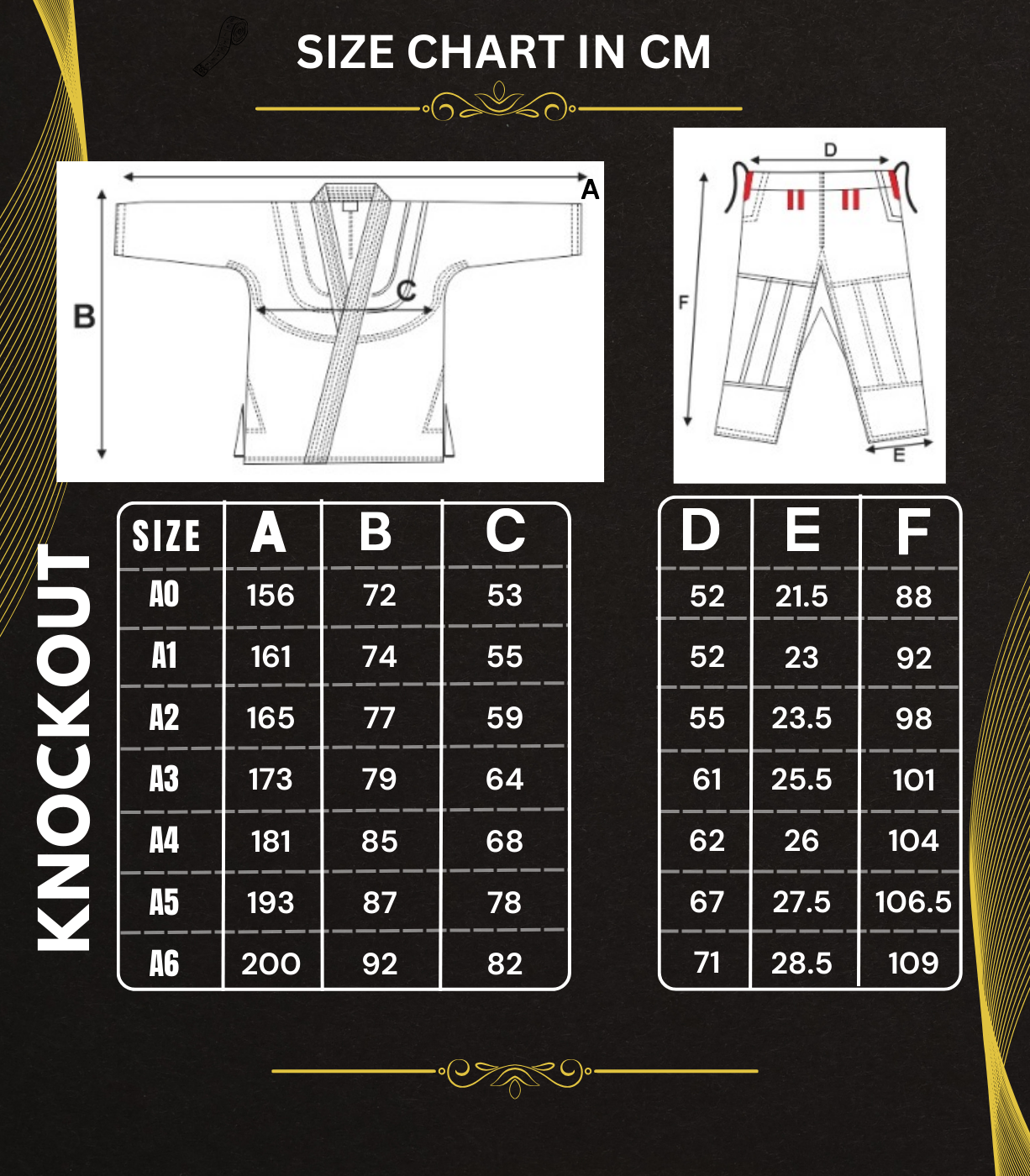 SIZE CHART IN CM

A
B
C

D
F
E

KNOCKOUT

| SIZE | A | B | C |
|---|---|---|---|
| A0 | 156 | 72 | 53 |
| A1 | 161 | 74 | 55 |
| A2 | 165 | 77 | 59 |
| A3 | 173 | 79 | 64 |
| A4 | 181 | 85 | 68 |
| A5 | 193 | 87 | 78 |
| A6 | 200 | 92 | 82 |

| D | E | F |
|---|---|---|
| 52 | 21.5 | 88 |
| 52 | 23 | 92 |
| 55 | 23.5 | 98 |
| 61 | 25.5 | 101 |
| 62 | 26 | 104 |
| 67 | 27.5 | 106.5 |
| 71 | 28.5 | 109 |